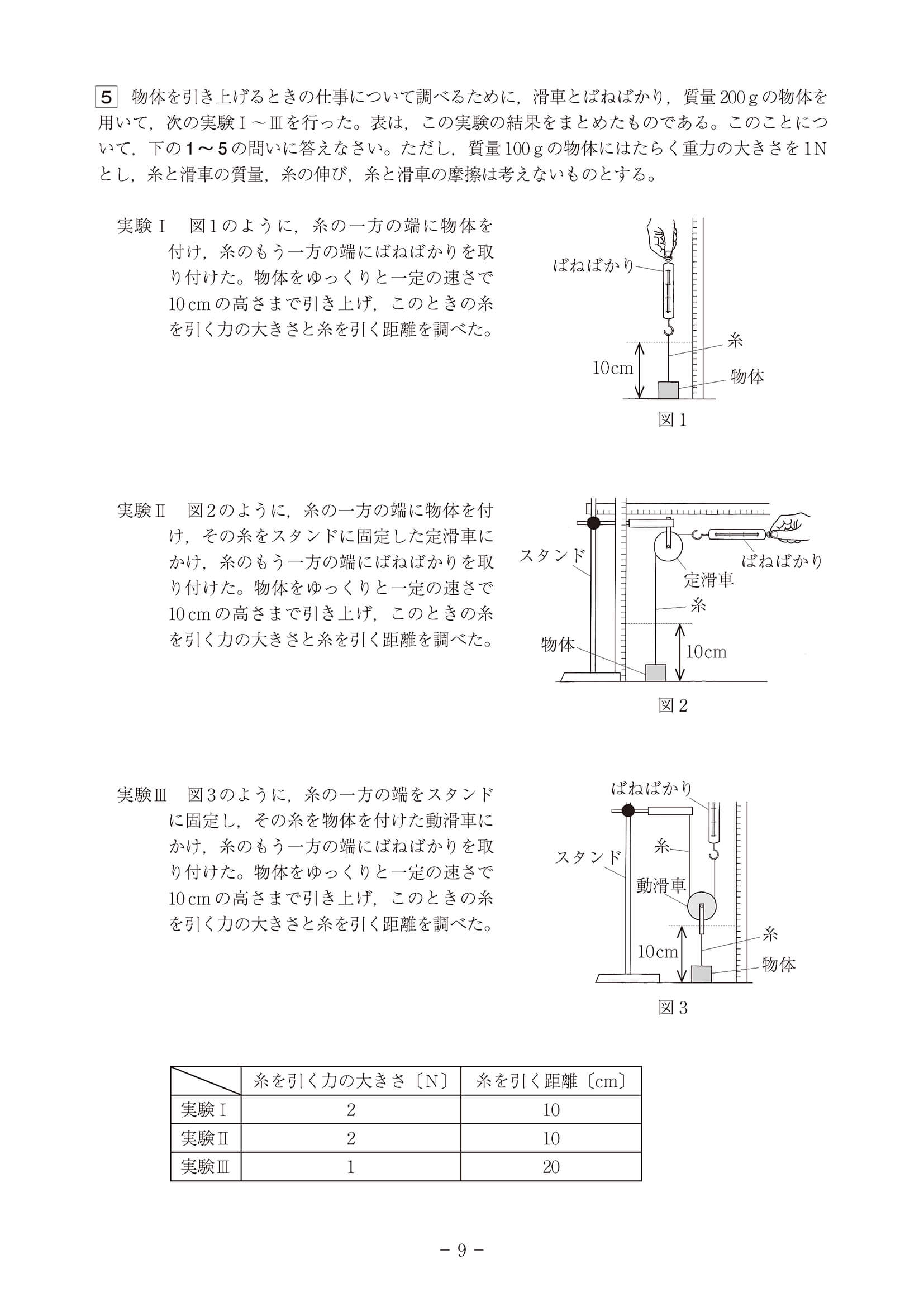 5 物体を引き上げるときの仕事について調べるために，滑車とばねばかり，質量200gの物体を用いて，次の実験Ⅰ～Ⅲを行った。表は，この実験の結果をまとめたものである。このことについて，下の1～5の問いに答えなさい。ただし，質量100gの物体にはたらく重力の大きさを1Nとし，糸と滑車の質量，糸の伸び，糸と滑車の摩擦は考えないものとする。

実験Ⅰ　図1のように，糸の一方の端に物体を付け，糸のもう一方の端にばねばかりを取り付けた。物体をゆっくりと一定の速さで10cmの高さまで引き上げ，このときの糸を引く力の大きさと糸を引く距離を調べた。

ばねばかり
糸
10cm
物体
図1

実験Ⅱ　図2のように，糸の一方の端に物体を付け，その糸をスタンドに固定した定滑車にかけ，糸のもう一方の端にばねばかりを取り付けた。物体をゆっくりと一定の速さで10cmの高さまで引き上げ，このときの糸を引く力の大きさと糸を引く距離を調べた。

スタンド
ばねばかり
定滑車
糸
物体
10cm
図2

実験Ⅲ　図3のように，糸の一方の端をスタンドに固定し，その糸を物体を付けた動滑車にかけ，糸のもう一方の端にばねばかりを取り付けた。物体をゆっくりと一定の速さで10cmの高さまで引き上げ，このときの糸を引く力の大きさと糸を引く距離を調べた。

ばねばかり
スタンド
糸
動滑車
糸
10cm
物体
図3

| | 糸を引く力の大きさ〔N〕 | 糸を引く距離〔cm〕 |
|---|---|---|
| 実験Ⅰ | 2 | 10 |
| 実験Ⅱ | 2 | 10 |
| 実験Ⅲ | 1 | 20 |

－ 9 －