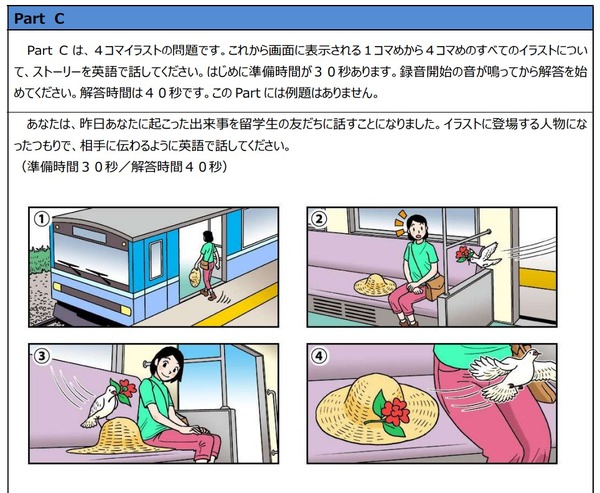 Part C

Part C は、4コマイラストの問題です。これから画面に表示される1コマめから4コマめのすべてのイラストについて、ストーリーを英語で話してください。はじめに準備時間が30秒あります。録音開始の音が鳴ってから解答を始めてください。解答時間は40秒です。この Part には例題はありません。

あなたは、昨日あなたに起こった出来事を留学生の友だちに話すことになりました。イラストに登場する人物になったつもりで、相手に伝わるように英語で話してください。
（準備時間30秒／解答時間40秒）

①

②

③

④