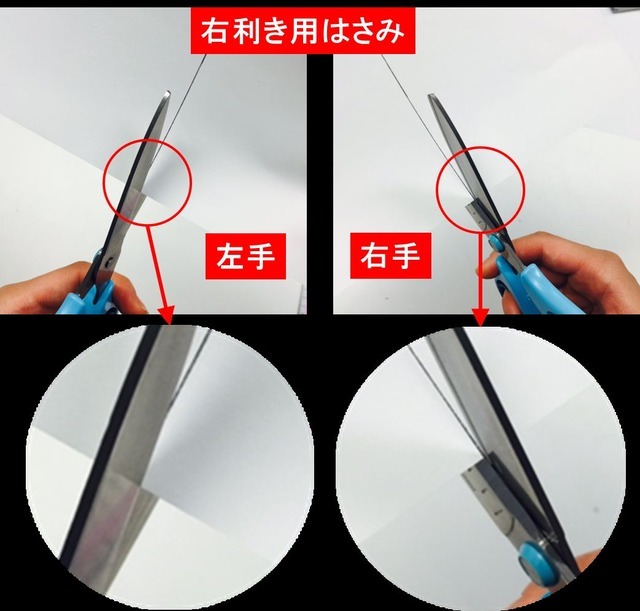 右利き用はさみ

左手

右手