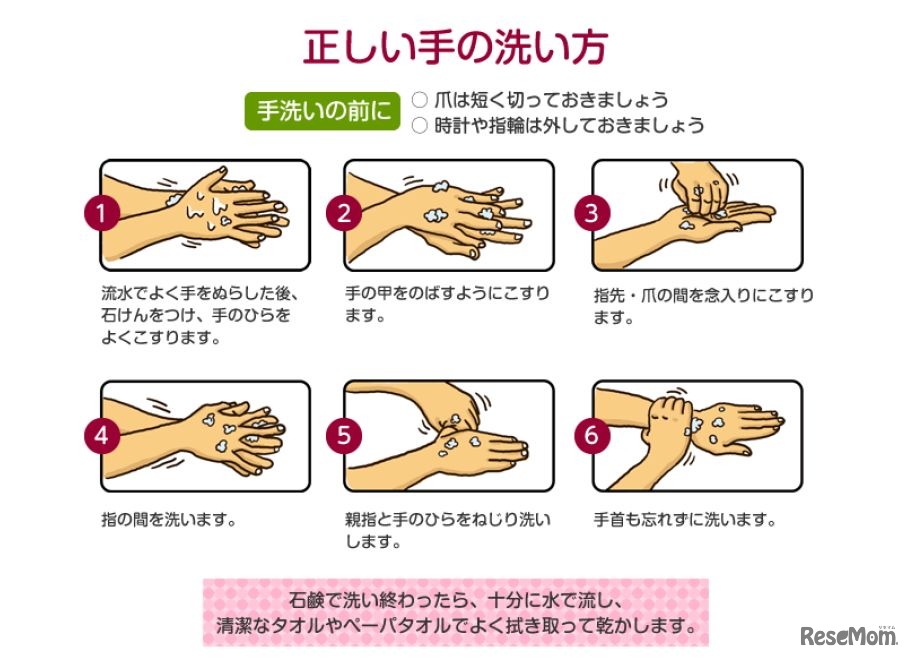 正しい手の洗い方

手洗いの前に
○ 爪は短く切っておきましょう
○ 時計や指輪は外しておきましょう

1
流水でよく手をぬらした後、石けんをつけ、手のひらをよくこすります。

2
手の甲をのばすようにこすります。

3
指先・爪の間を念入りにこすります。

4
指の間を洗います。

5
親指と手のひらをねじり洗いします。

6
手首も忘れずに洗います。

石鹸で洗い終わったら、十分に水で流し、清潔なタオルやペーパタオルでよく拭き取って乾かします。

ReseMom