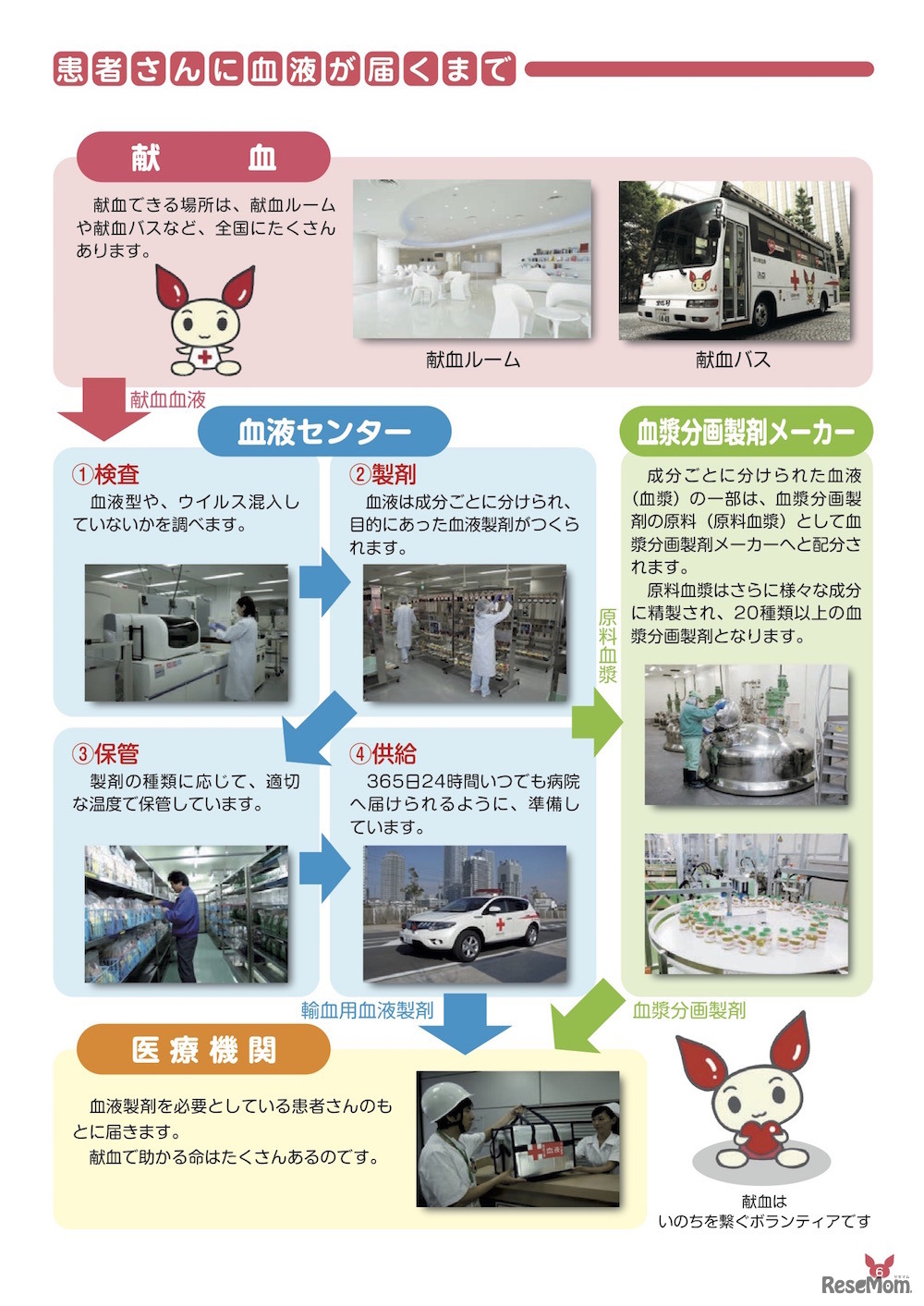 患者さんに血液が届くまで

献　血

献血できる場所は、献血ルームや献血バスなど、全国にたくさんあります。

献血ルーム

献血バス

献血血液

血液センター

①検査
血液型や、ウイルス混入していないかを調べます。

②製剤
血液は成分ごとに分けられ、目的にあった血液製剤がつくられます。

③保管
製剤の種類に応じて、適切な温度で保管しています。

④供給
365日24時間いつでも病院へ届けられるように、準備しています。

原料血漿

血漿分画製剤メーカー

成分ごとに分けられた血液（血漿）の一部は、血漿分画製剤の原料（原料血漿）として血漿分画製剤メーカーへと配分されます。
原料血漿はさらに様々な成分に精製され、20種類以上の血漿分画製剤となります。

輸血用血液製剤

血漿分画製剤

医療機関

血液製剤を必要としている患者さんのもとに届きます。
献血で助かる命はたくさんあるのです。

献血は
いのちを繋ぐボランティアです

6

ReseMom