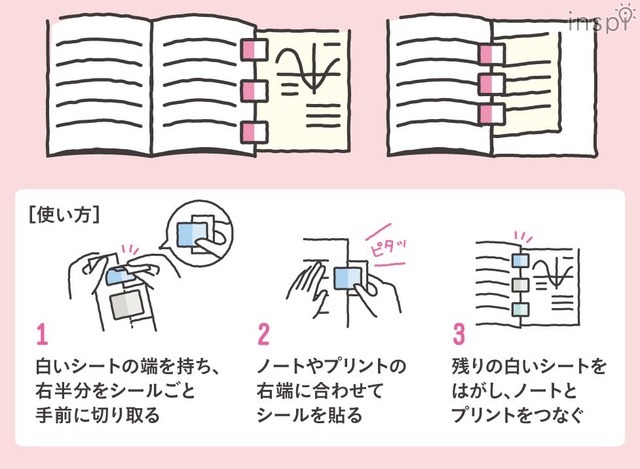 inspi

[使い方]

ピタッ

1
白いシートの端を持ち、右半分をシールごと手前に切り取る

2
ノートやプリントの右端に合わせてシールを貼る

3
残りの白いシートをはがし、ノートとプリントをつなぐ