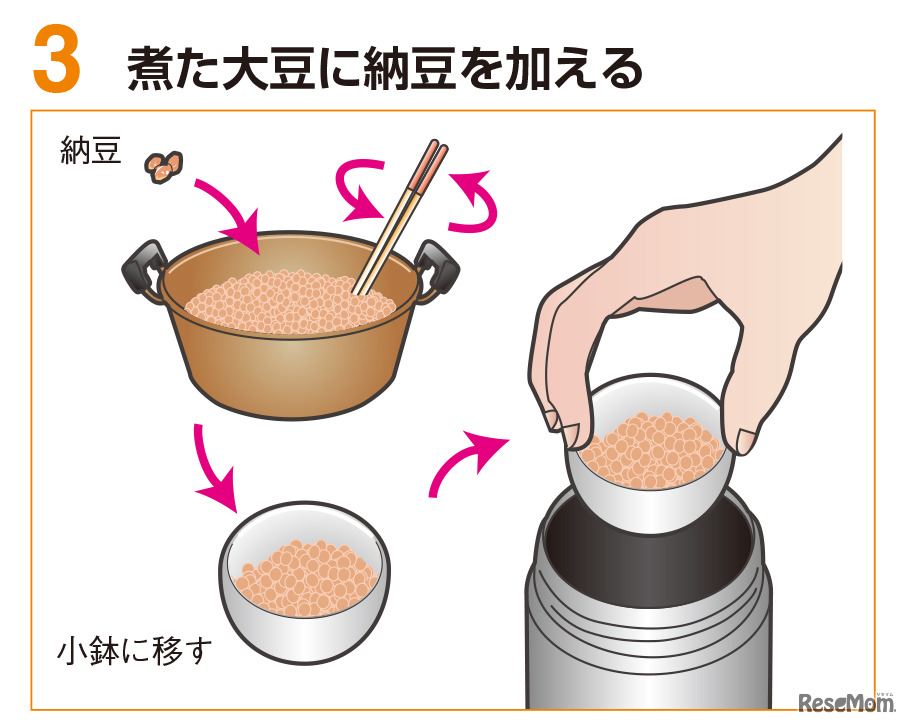 3 煮た大豆に納豆を加える

納豆

小鉢に移す

ReseMom