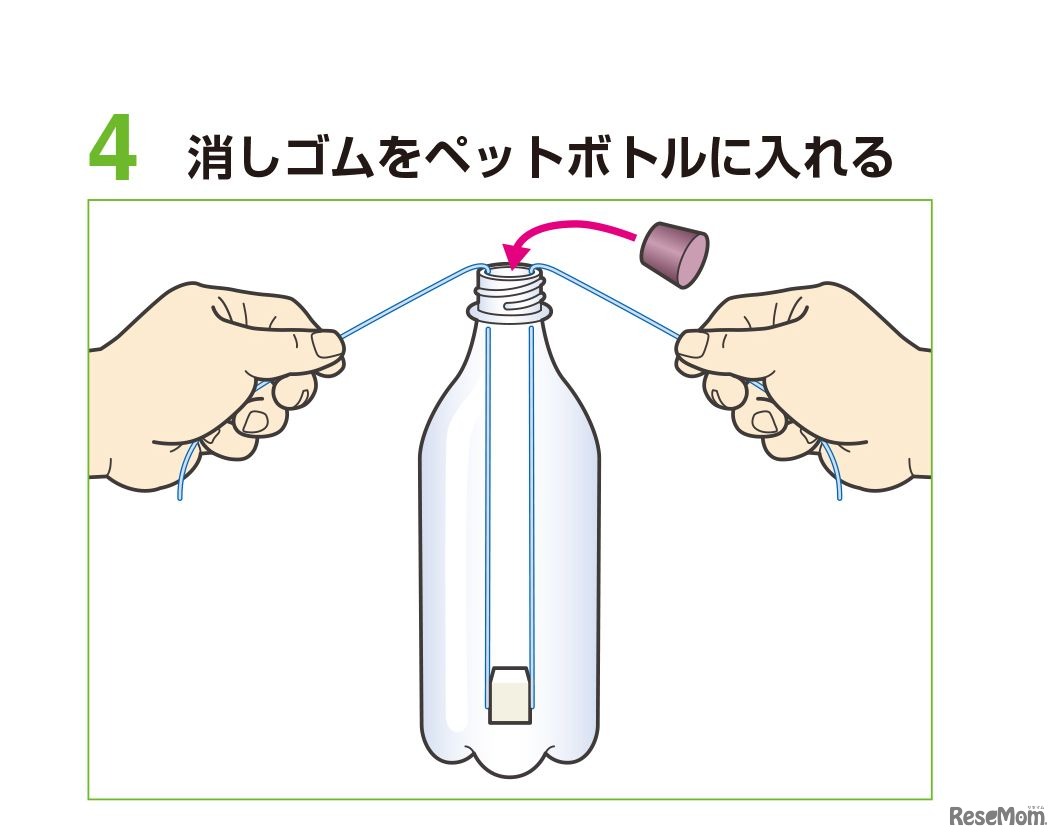 4 消しゴムをペットボトルに入れる

ReseMom