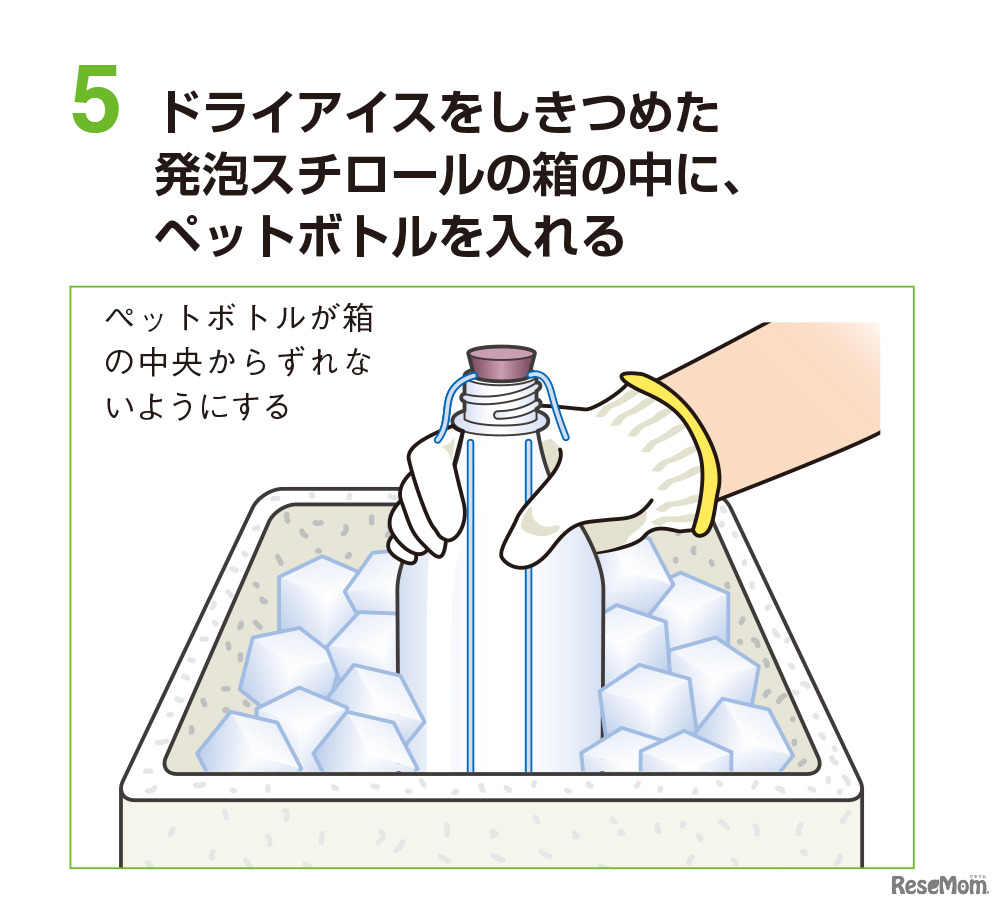 5 ドライアイスをしきつめた発泡スチロールの箱の中に、ペットボトルを入れる

ペットボトルが箱の中央からずれないようにする

ReseMom