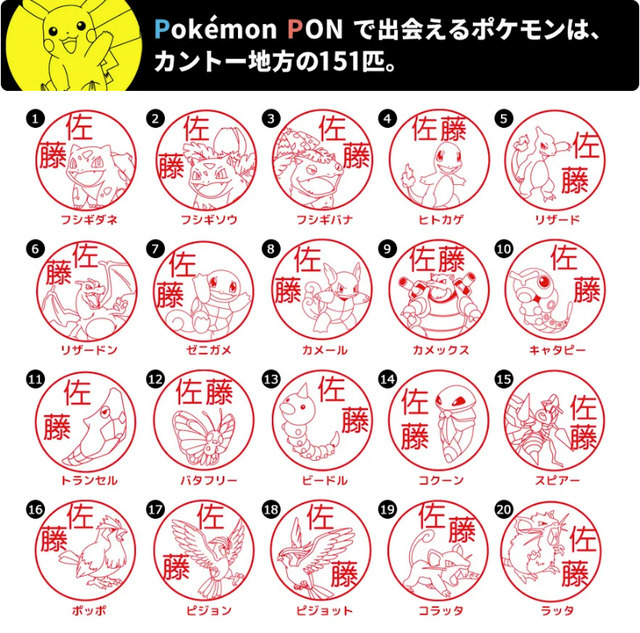 Pokémon PON で出会えるポケモンは、カントー地方の151匹。

1 佐藤 フシギダネ
2 佐藤 フシギソウ
3 佐藤 フシギバナ
4 佐藤 ヒトカゲ
5 佐藤 リザード
6 佐藤 リザードン
7 佐藤 ゼニガメ
8 佐藤 カメール
9 佐藤 カメックス
10 佐藤 キャタピー
11 佐藤 トランセル
12 佐藤 バタフリー
13 佐藤 ビードル
14 佐藤 コクーン
15 佐藤 スピアー
16 佐藤 ポッポ
17 佐藤 ピジョン
18 佐藤 ピジョット
19 佐藤 コラッタ
20 佐藤 ラッタ