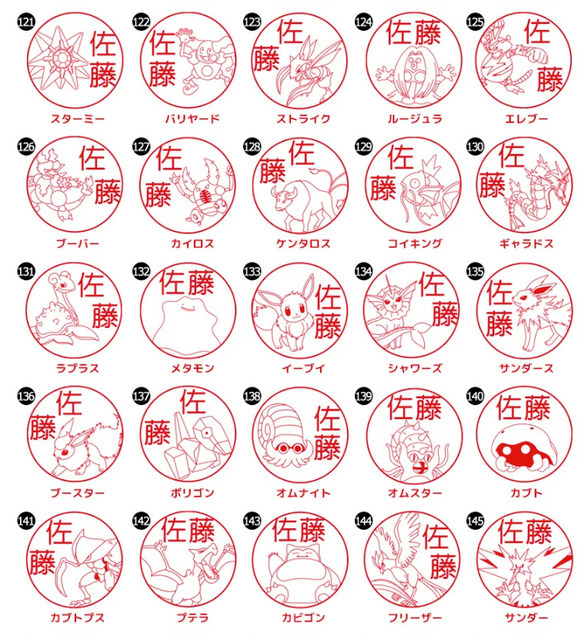 121 佐藤 スターミー
122 佐藤 バリヤード
123 佐藤 ストライク
124 佐藤 ルージュラ
125 佐藤 エレブー

126 佐藤 ブーバー
127 佐藤 カイロス
128 佐藤 ケンタロス
129 佐藤 コイキング
130 佐藤 ギャラドス

131 佐藤 ラプラス
132 佐藤 メタモン
133 佐藤 イーブイ
134 佐藤 シャワーズ
135 佐藤 サンダース

136 佐藤 ブースター
137 佐藤 ポリゴン
138 佐藤 オムナイト
139 佐藤 オムスター
140 佐藤 カブト

141 佐藤 カブトプス
142 佐藤 プテラ
143 佐藤 カビゴン
144 佐藤 フリーザー
145 佐藤 サンダー