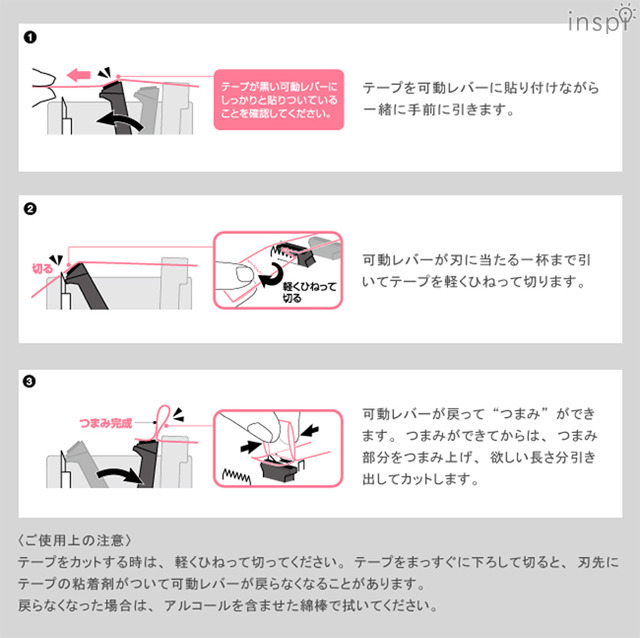 inspi

❶

テープが黒い可動レバーにしっかりと貼りついていることを確認してください。

テープを可動レバーに貼り付けながら一緒に手前に引きます。

❷

切る

軽くひねって切る

可動レバーが刃に当たる一杯まで引いてテープを軽くひねって切ります。

❸

つまみ完成

可動レバーが戻って“つまみ”ができます。つまみができてからは、つまみ部分をつまみ上げ、欲しい長さ分引き出してカットします。

〈ご使用上の注意〉
テープをカットする時は、軽くひねって切ってください。テープをまっすぐに下ろして切ると、刃先にテープの粘着剤がついて可動レバーが戻らなくなることがあります。
戻らなくなった場合は、アルコールを含ませた綿棒で拭いてください。