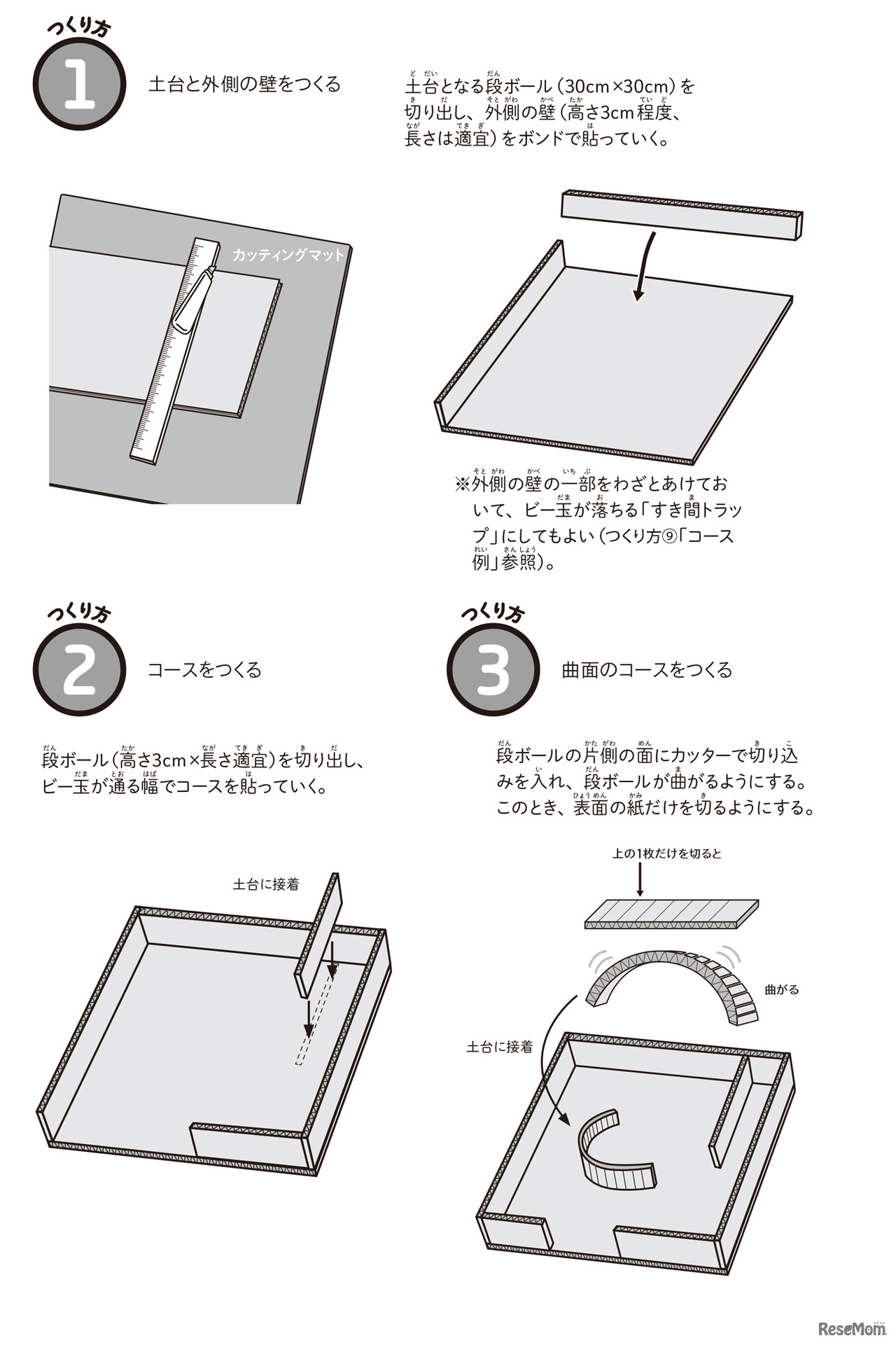 つくり方
1
土台と外側の壁をつくる

土台となる段ボール（30cm×30cm）を切り出し、外側の壁（高さ3cm程度、長さは適宜）をボンドで貼っていく。

カッティングマット

※外側の壁の一部をわざとあけておいて、ビー玉が落ちる「すき間トラップ」にしてもよい（つくり方⑨「コース例」参照）。

つくり方
2
コースをつくる

段ボール（高さ3cm×長さ適宜）を切り出し、ビー玉が通る幅でコースを貼っていく。

土台に接着

つくり方
3
曲面のコースをつくる

段ボールの片側の面にカッターで切り込みを入れ、段ボールが曲がるようにする。このとき、表面の紙だけを切るようにする。

上の1枚だけを切ると

曲がる

土台に接着

ReseMom