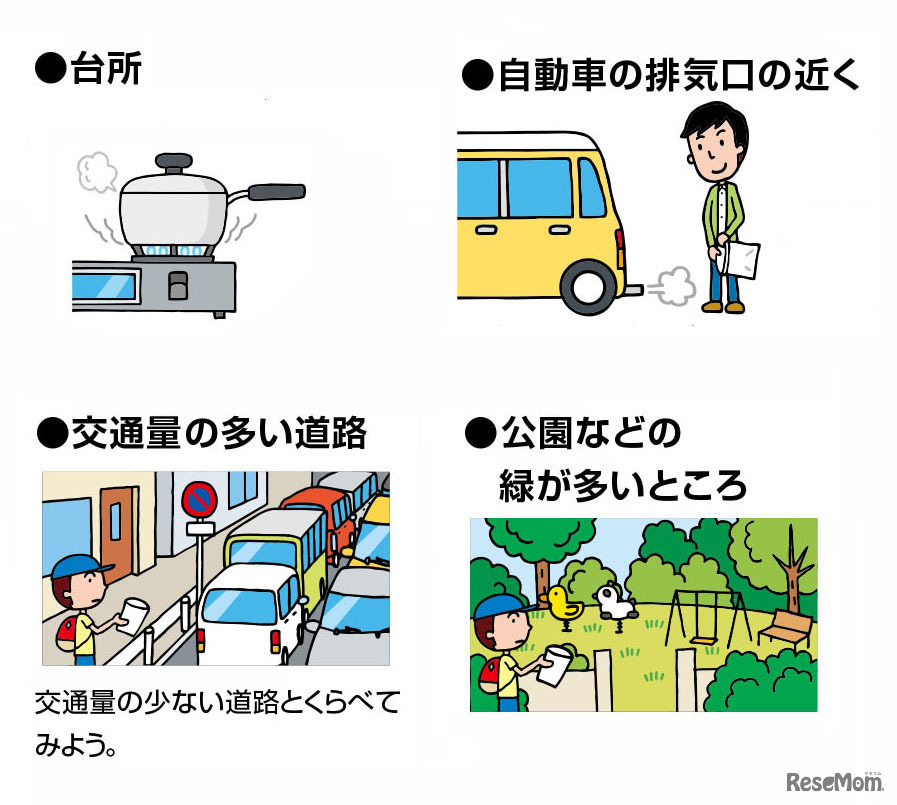 ●台所

●自動車の排気口の近く

●交通量の多い道路

交通量の少ない道路とくらべてみよう。

●公園などの緑が多いところ

ReseMom