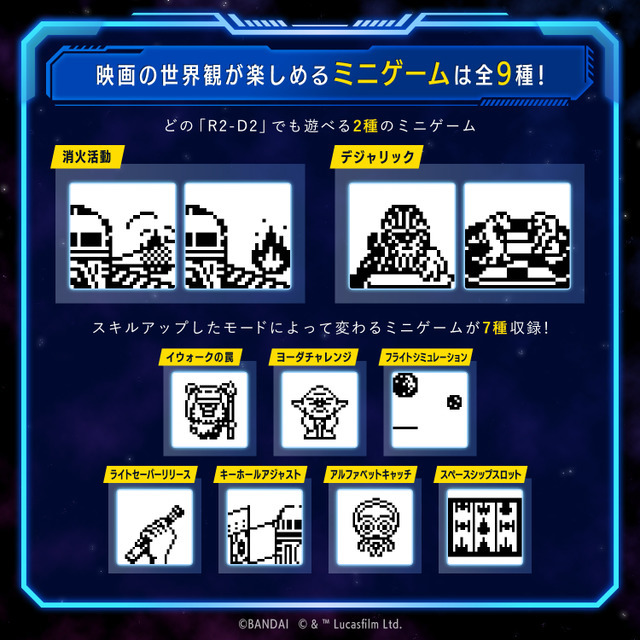 映画の世界観が楽しめるミニゲームは全9種！

どの「R2-D2」でも遊べる2種のミニゲーム

消火活動

デジャリック

スキルアップしたモードによって変わるミニゲームが7種収録！

イウォークの罠

ヨーダチャレンジ

フライトシミュレーション

ライトセーバーリリース

キーホールアジャスト

アルファベットキャッチ

スペースシップスロット

©BANDAI © & ™ Lucasfilm Ltd.