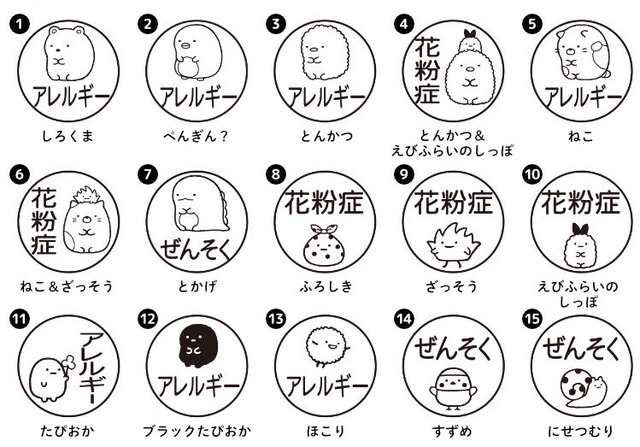 1
アレルギー
しろくま

2
アレルギー
ぺんぎん？

3
アレルギー
とんかつ

4
花粉症
とんかつ＆えびふらいのしっぽ

5
アレルギー
ねこ

6
花粉症
ねこ＆ざっそう

7
ぜんそく
とかげ

8
花粉症
ふろしき

9
花粉症
ざっそう

10
花粉症
えびふらいのしっぽ

11
アレルギー
たぴおか

12
アレルギー
ブラックたぴおか

13
アレルギー
ほこり

14
ぜんそく
すずめ

15
ぜんそく
にせつむり