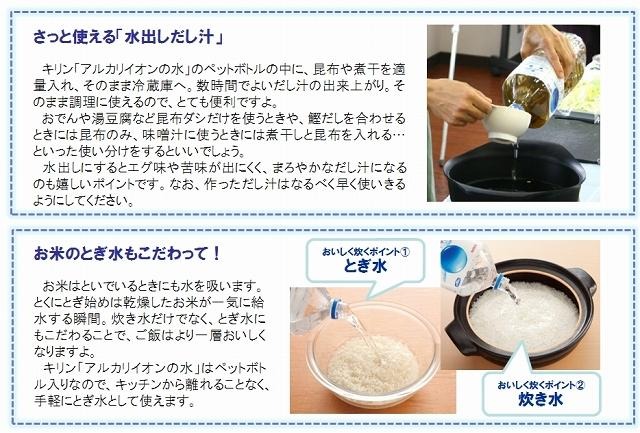 さっと使える「水出しだし汁」

キリン「アルカリイオンの水」のペットボトルの中に、昆布や煮干を適量入れ、そのまま冷蔵庫へ。数時間でよいだし汁の出来上がり。そのまま調理に使えるので、とても便利ですよ。

おでんや湯豆腐など昆布ダシだけを使うときや、鰹だしを合わせるときには昆布のみ、味噌汁に使うときには煮干しと昆布を入れる…といった使い分けをするといいでしょう。

水出しにするとエグ味や苦味が出にくく、まろやかなだし汁になるのも嬉しいポイントです。なお、作っただし汁はなるべく早く使いきるようにしてください。

お米のとぎ水もこだわって！

お米はといでいるときにも水を吸います。とくにとぎ始めは乾燥したお米が一気に給水する瞬間。炊き水だけでなく、とぎ水にもこだわることで、ご飯はより一層おいしくなりますよ。

キリン「アルカリイオンの水」はペットボトル入りなので、キッチンから離れることなく、手軽にとぎ水として使えます。

おいしく炊くポイント①
とぎ水

おいしく炊くポイント②
炊き水