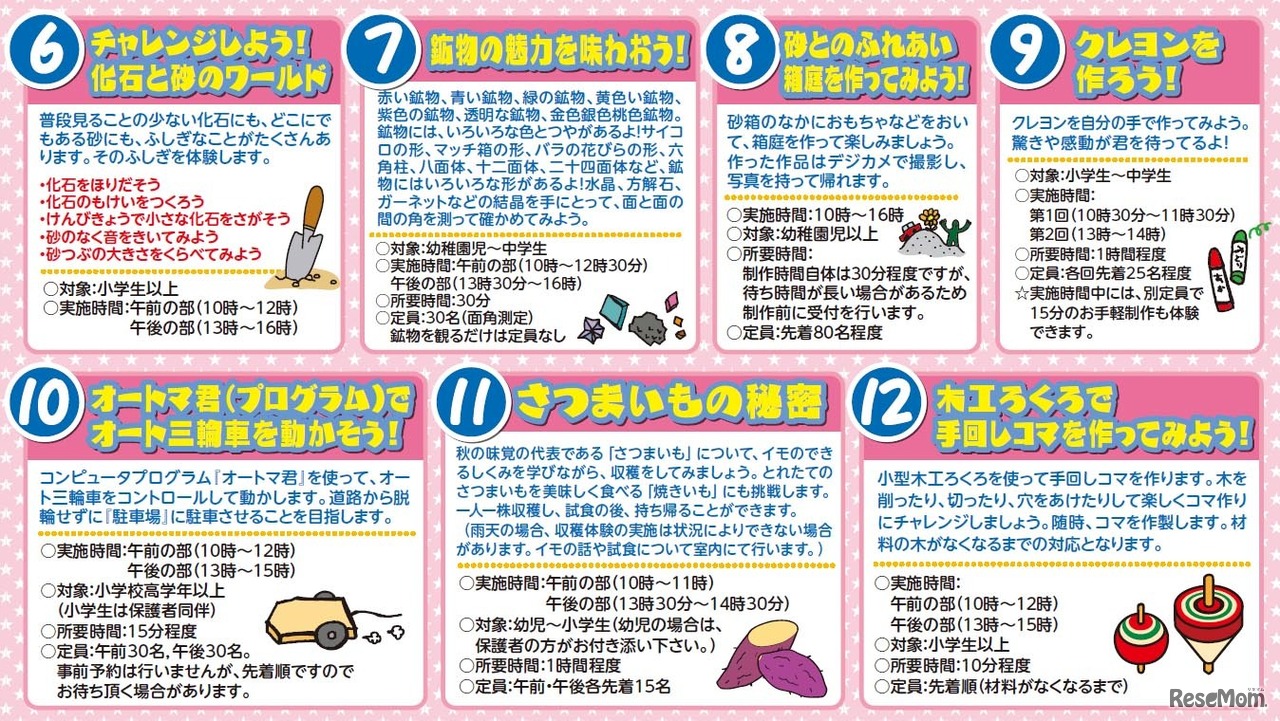 6 チャレンジしよう! 化石と砂のワールド

普段見ることの少ない化石にも、どこにでもある砂にも、ふしぎなことがたくさんあります。そのふしぎを体験します。

・化石をほりだそう
・化石のもけいをつくろう
・けんびきょうで小さな化石をさがそう
・砂のなく音をきいてみよう
・砂つぶの大きさをくらべてみよう

○対象:小学生以上
○実施時間:午前の部(10時～12時)
午後の部(13時～16時)

7 鉱物の魅力を味わおう!

赤い鉱物、青い鉱物、緑の鉱物、黄色い鉱物、紫色の鉱物、透明な鉱物、金色銀色桃色鉱物。鉱物には、いろいろな色とつやがあるよ!サイコロの形、マッチ箱の形、バラの花びらの形、六角柱、八面体、十二面体、二十四面体など、鉱物にはいろいろな形があるよ!水晶、方解石、ガーネットなどの結晶を手にとって、面と面の間の角を測って確かめてみよう。

○対象:幼稚園児～中学生
○実施時間:午前の部(10時～12時30分)
午後の部(13時30分～16時)
○所要時間:30分
○定員:30名(面角測定)
鉱物を観るだけは定員なし

8 砂とのふれあい 箱庭を作ってみよう!

砂箱のなかにおもちゃなどをおいて、箱庭を作って楽しみましょう。作った作品はデジカメで撮影し、写真を持って帰れます。

○実施時間:10時～16時
○対象:幼稚園児以上
○所要時間:
制作時間自体は30分程度ですが、待ち時間が長い場合があるため制作前に受付を行います。
○定員:先着80名程度

9 クレヨンを作ろう!

クレヨンを自分の手で作ってみよう。驚きや感動が君を待ってるよ!

○対象:小学生～中学生
○実施時間:
第1回(10時30分～11時30分)
第2回(13時～14時)
○所要時間:1時間程度
○定員:各回先着25名程度
☆実施時間中には、別定員で15分のお手軽制作も体験できます。

10 オートマ君(プログラム)でオート三輪車を動かそう!

コンピュータプログラム『オートマ君』を使って、オート三輪車をコントロールして動かします。道路から脱輪せずに『駐車場』に駐車させることを目指します。

○実施時間:午前の部(10時～12時)
午後の部(13時～15時)
○対象:小学校高学年以上
(小学生は保護者同伴)
○所要時間:15分程度
○定員:午前30名、午後30名。
事前予約は行いませんが、先着順ですのでお待ち頂く場合があります。

11 さつまいもの秘密

秋の味覚の代表である「さつまいも」について、イモのできるしくみを学びながら、収穫をしてみましょう。とれたてのさつまいもを美味しく食べる「焼きいも」にも挑戦します。一人一株収穫し、試食の後、持ち帰ることができます。
(雨天の場合、収穫体験の実施は状況によりできない場合があります。イモの話や試食について室内にて行います。)

○実施時間:午前の部(10時～11時)
午後の部(13時30分～14時30分)
○対象:幼児～小学生(幼児の場合は、保護者の方がお付き添い下さい。)
○所要時間:1時間程度
○定員:午前・午後各先着15名

12 木工ろくろで手回しコマを作ってみよう!

小型木工ろくろを使って手回しコマを作ります。木を削ったり、切ったり、穴をあけたりして楽しくコマ作りにチャレンジしましょう。随時、コマを作製します。材料の木がなくなるまでの対応となります。

○実施時間:
午前の部(10時～12時)
午後の部(13時～15時)
○対象:小学生以上
○所要時間:10分程度
○定員:先着順(材料がなくなるまで)

ReseMom