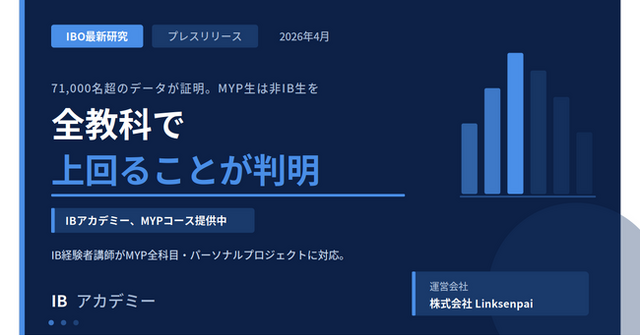 IBO最新研究 プレスリリース 2026年4月

71,000名超のデータが証明。MYP生は非IB生を

全教科で

上回ることが判明

IBアカデミー、MYPコース提供中

IB経験者講師がMYP全科目・パーソナルプロジェクトに対応。

IB アカデミー

運営会社

株式会社 Linksenpai